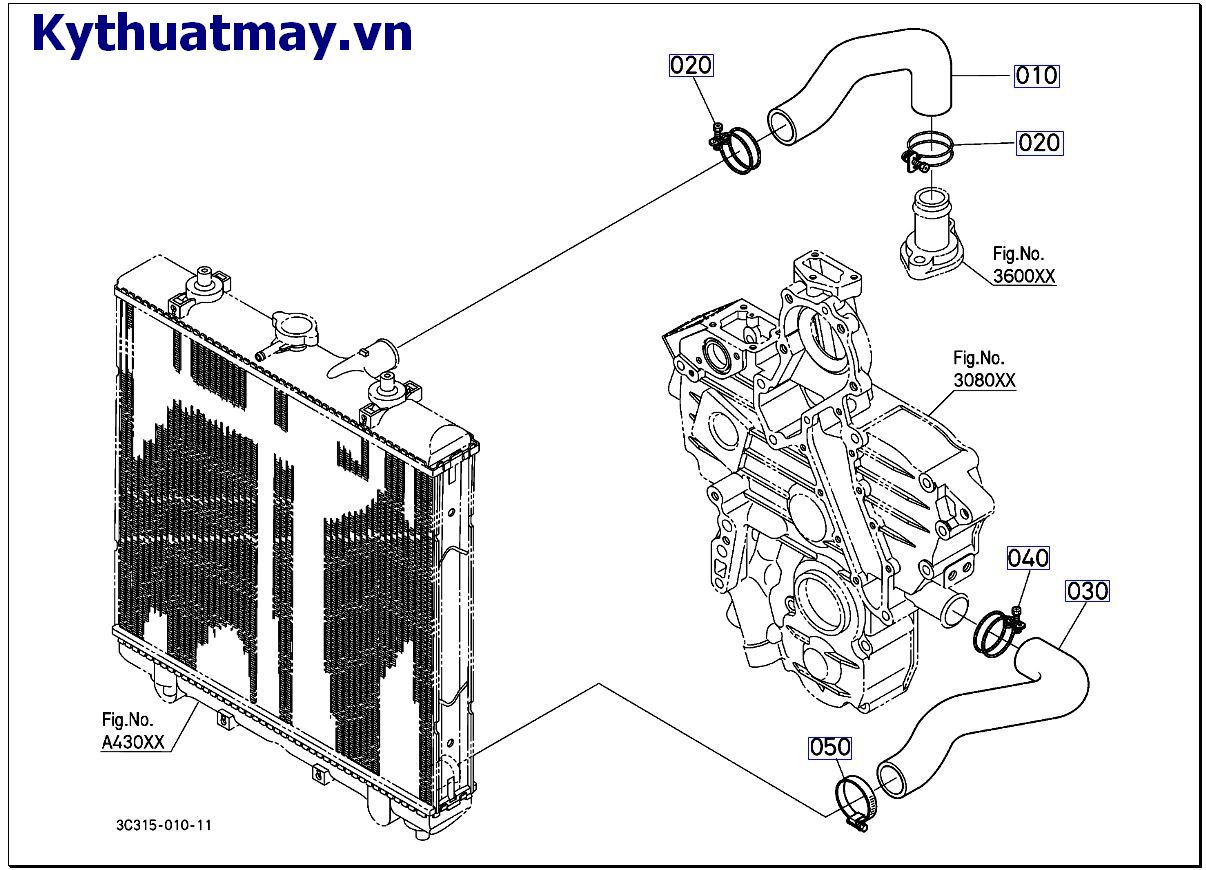 Kythuatmay.vn

020

010

020

Fig.No.
3600XX

Fig.No.
3080XX

040

030

050

Fig.No.
A430XX

3C315-010-11